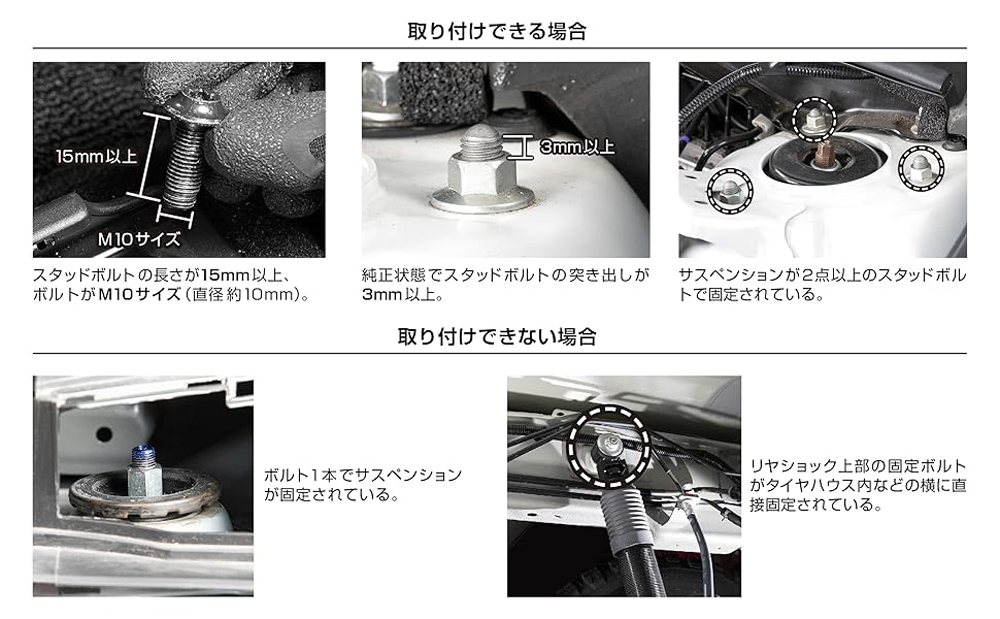 取り付けできる場合

15mm以上

M10サイズ

スタッドボルトの長さが15mm以上、ボルトがM10サイズ（直径 約10mm）。

3mm以上

純正状態でスタッドボルトの突き出しが3mm以上。

サスペンションが2点以上のスタッドボルトで固定されている。

取り付けできない場合

ボルト1本でサスペンションが固定されている。

リヤショック上部の固定ボルトがタイヤハウス内などの横に直接固定されている。