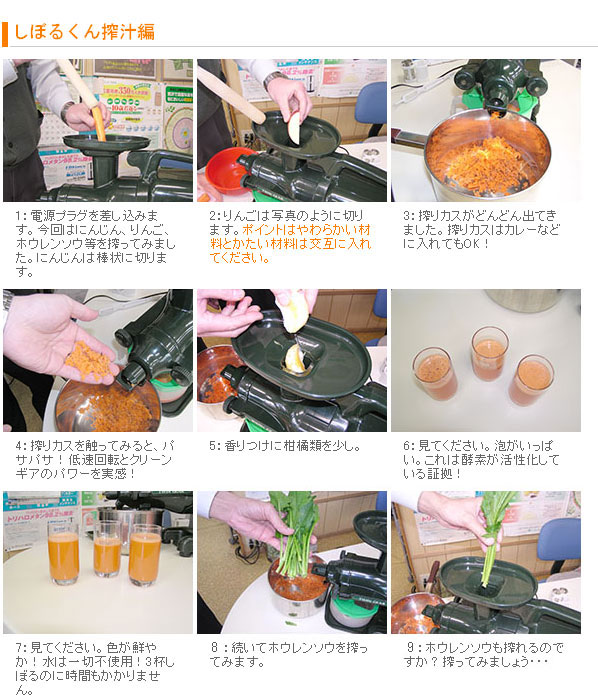 しぼるくん搾汁編

1：電源プラグを差し込みます。今回はにんじん、りんご、ホウレンソウ等を搾ってみました。にんじんは棒状に切ります。

2：りんごは写真のように切ります。ポイントはやわらかい材料とかたい材料は交互に入れてください。

3：搾りカスがどんどん出てきました。搾りカスはカレーなどに入れてもOK！

4：搾りカスを触ってみると、パサパサ！低速回転とクリーンギアのパワーを実感！

5：香りつけに柑橘類を少し。

6：見てください。泡がいっぱい。これは酵素が活性化している証拠！

7：見てください。色が鮮やか！水は一切不使用！3杯しぼるのに時間もかかりません。

8：続いてホウレンソウを搾ってみます。

9：ホウレンソウも搾れるのですか？搾ってみましょう･･･